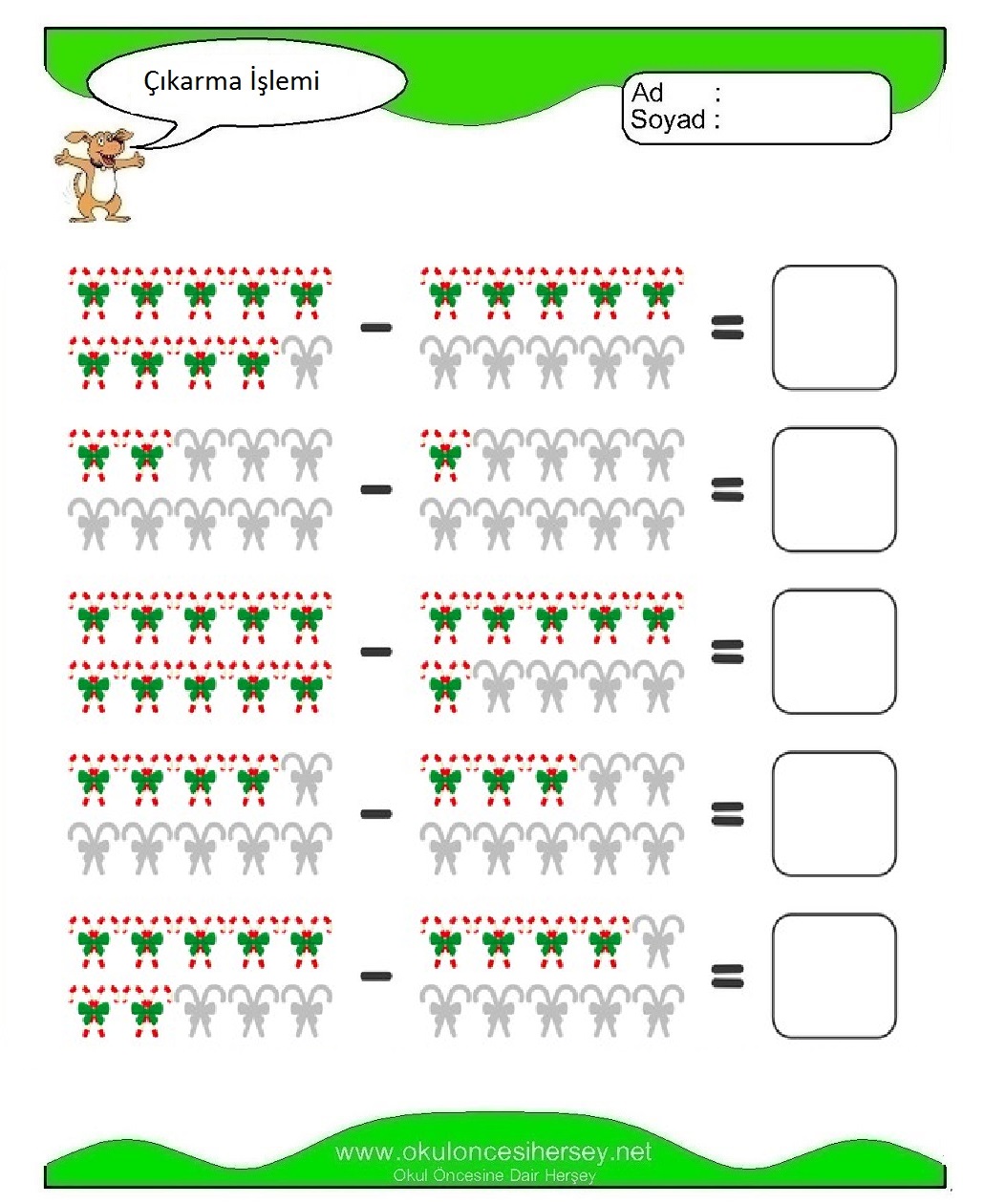 Çıkarma İşlemi

Ad :
Soyad :

−  =

−  =

−  =

−  =

−  =

www.okuloncesihersey.net
Okul Öncesine Dair Herşey